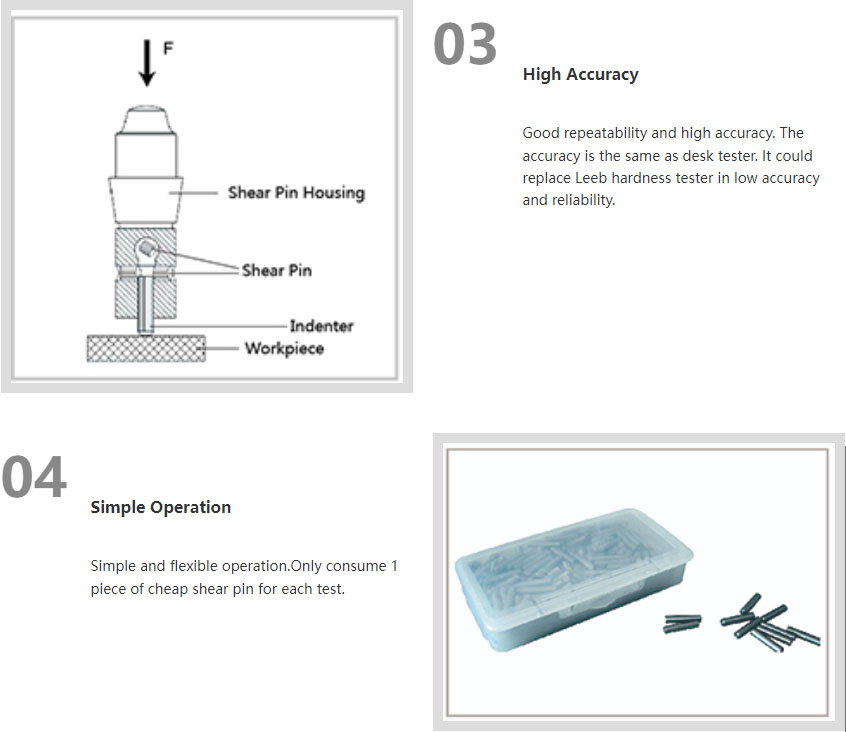 F

Shear Pin Housing

Shear Pin

Indenter

Workpiece

03

High Accuracy

Good repeatability and high accuracy. The accuracy is the same as desk tester. It could replace Leeb hardness tester in low accuracy and reliability.

04

Simple Operation

Simple and flexible operation.Only consume 1 piece of cheap shear pin for each test.