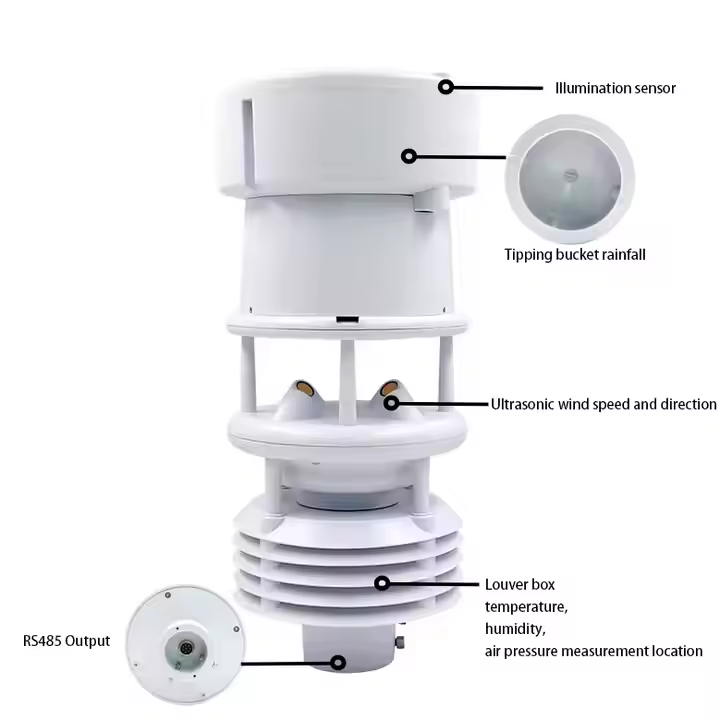 Illumination sensor

Tipping bucket rainfall

Ultrasonic wind speed and direction

Louver box
temperature,
humidity,
air pressure measurement location

RS485 Output